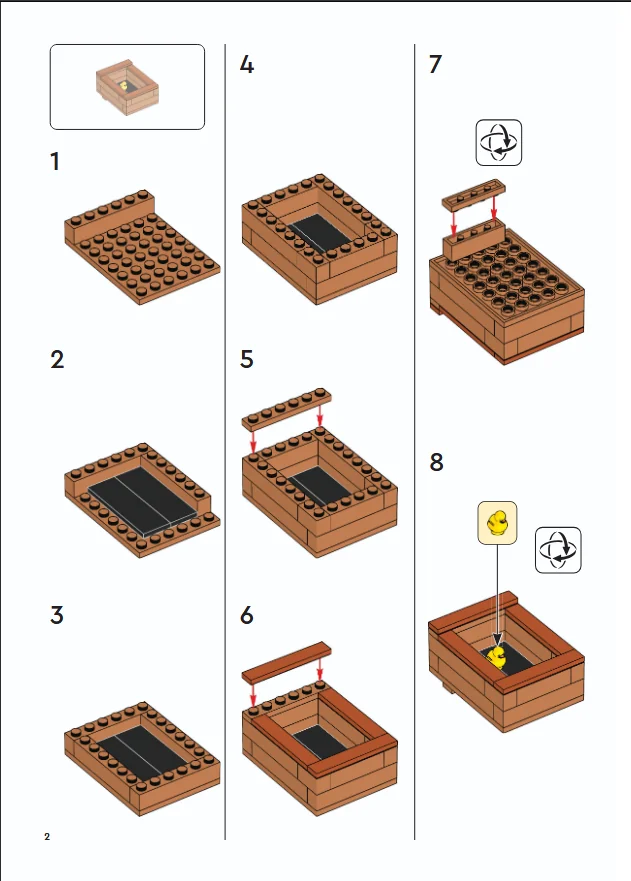 1

2

3

4

5

6

7

8

2